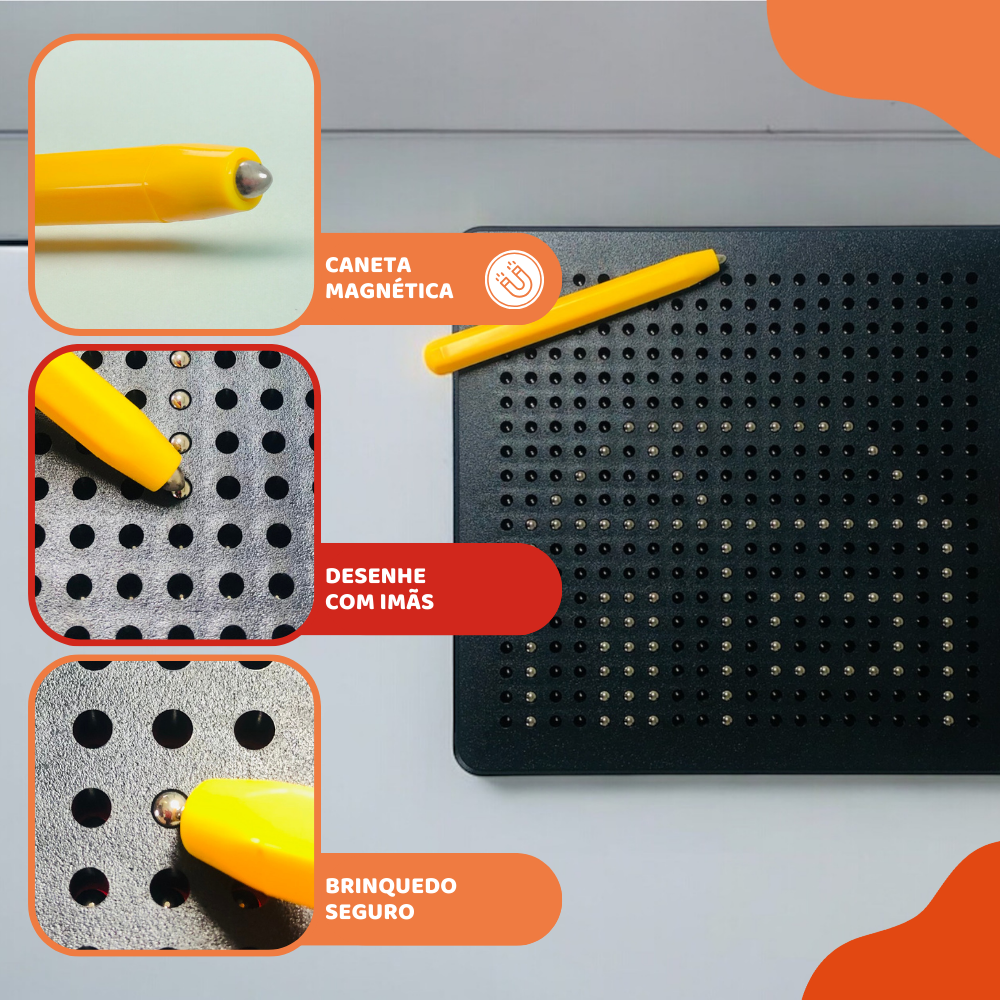 CANETA MAGNÉTICA

DESENHE COM IMÃS

BRINQUEDO SEGURO